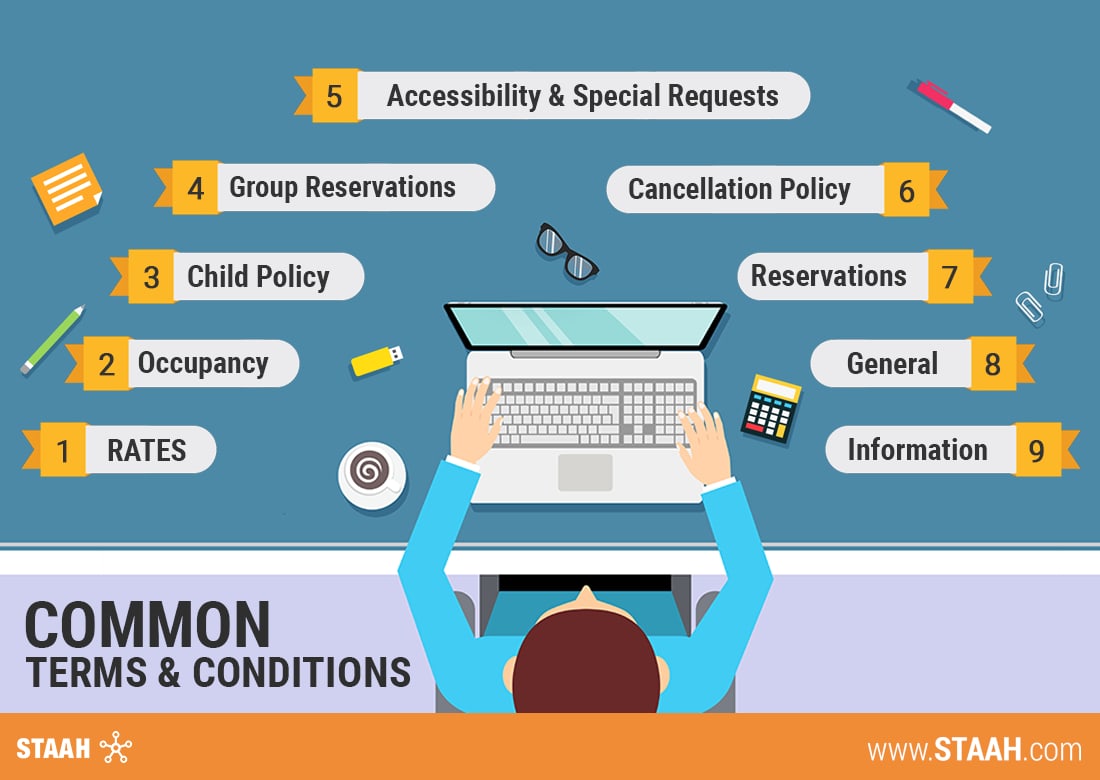 5 Accessibility & Special Requests

4 Group Reservations

Cancellation Policy 6

3 Child Policy

Reservations 7

2 Occupancy

General 8

1 RATES

Information 9

COMMON
TERMS & CONDITIONS

STAAH

www.STAAH.com