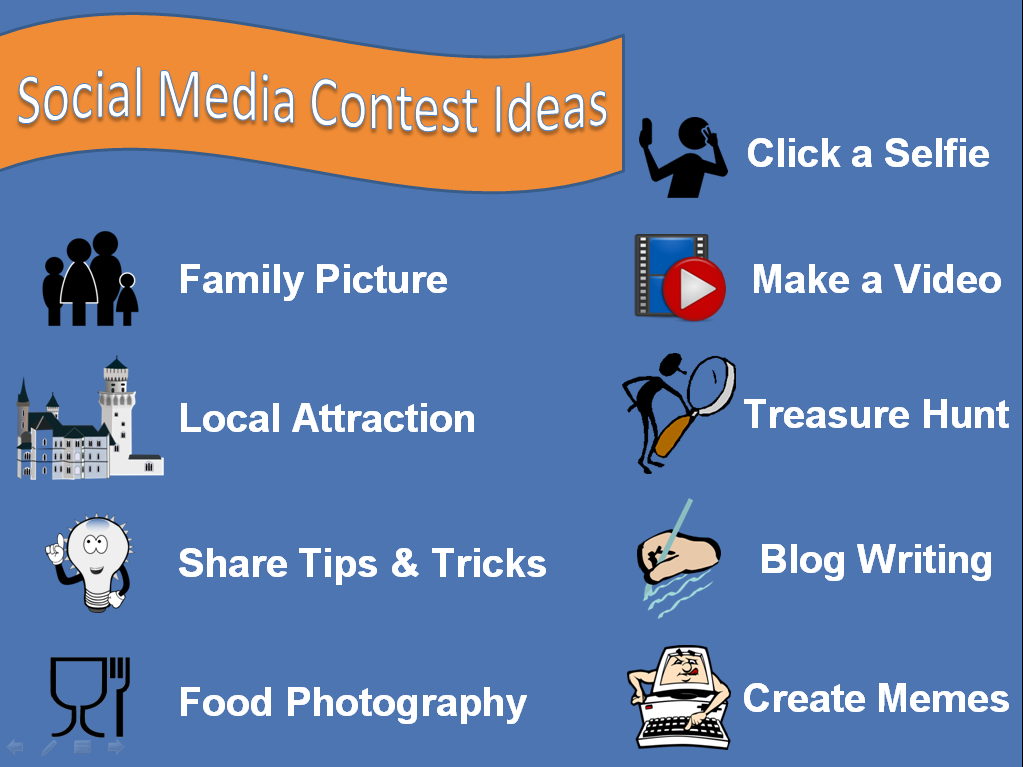 Social Media Contest Ideas

Family Picture

Local Attraction

Share Tips & Tricks

Food Photography

Click a Selfie

Make a Video

Treasure Hunt

Blog Writing

Create Memes